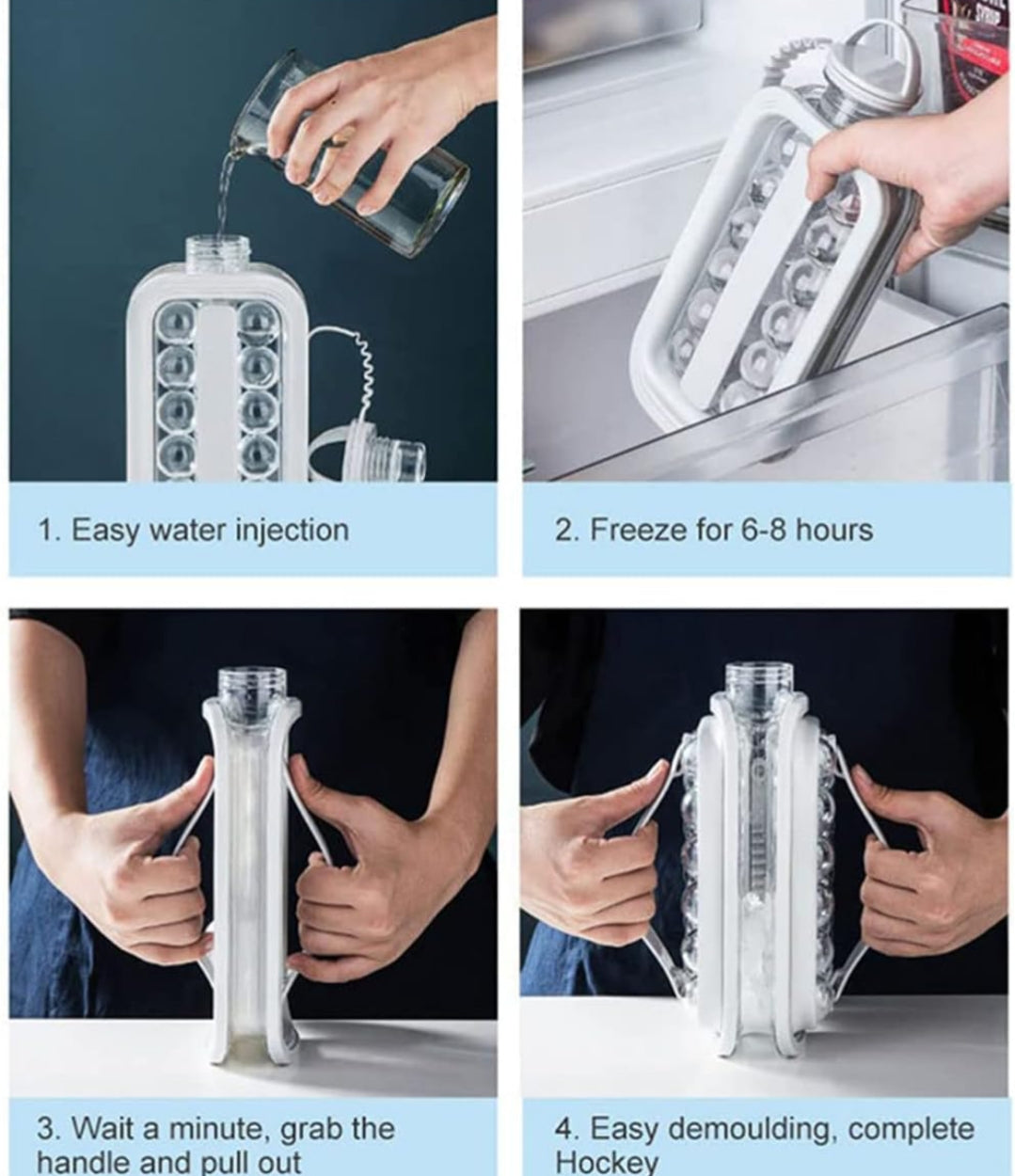 1. Easy water injection

2. Freeze for 6-8 hours

3. Wait a minute, grab the handle and pull out

4. Easy demoulding, complete Hockey